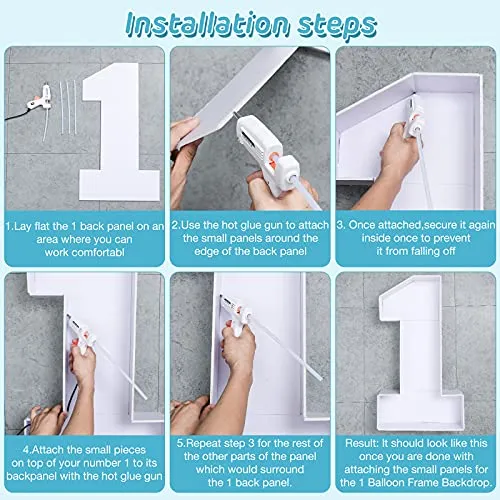 Installation steps

1.Lay flat the 1 back panel on an area where you can work comfortabl

2.Use the hot glue gun to attach the small panels around the edge of the back panel

3. Once attached,secure it again inside once to prevent it from falling off

4.Attach the small pieces on top of your number 1 to its backpanel with the hot glue gun

5.Repeat step 3 for the rest of the other parts of the panel which would surround the 1 back panel.

Result: It should look like this once you are done with attaching the small panels for the 1 Balloon Frame Backdrop.